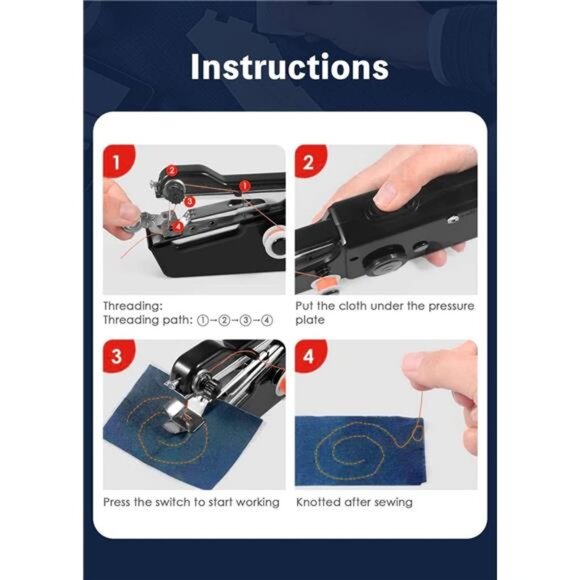 Instructions

1

2

1

3

4

Threading:
Threading path: ①→②→③→④

2

Put the cloth under the pressure plate

3

Press the switch to start working

4

Knotted after sewing